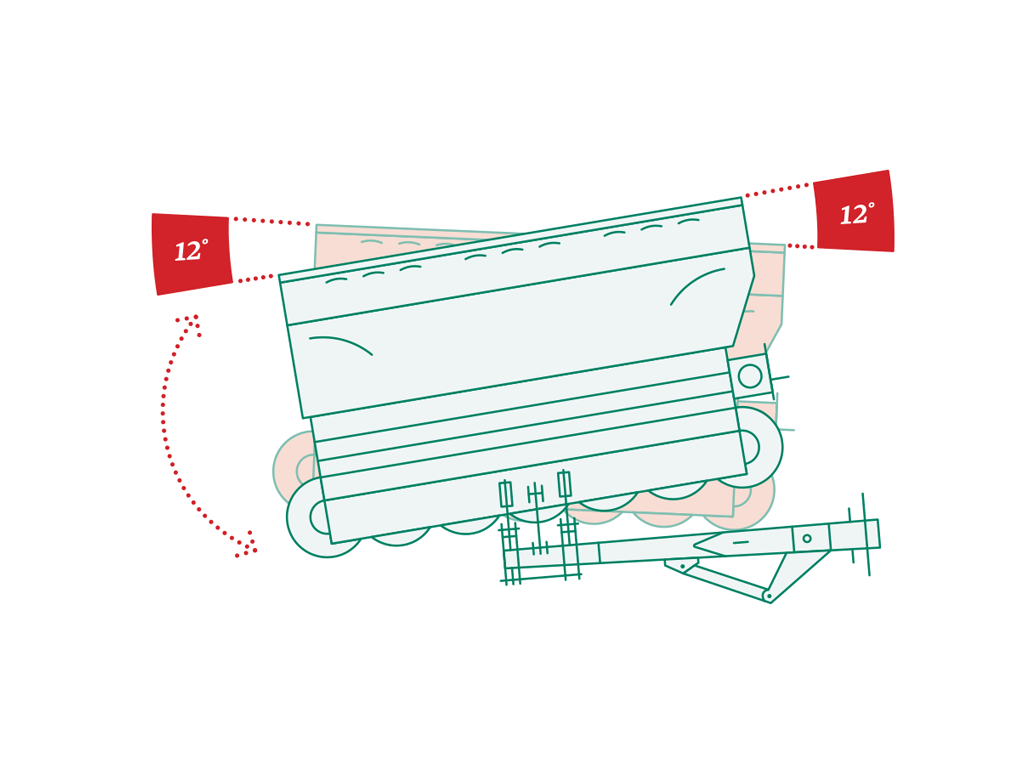 12°

12°